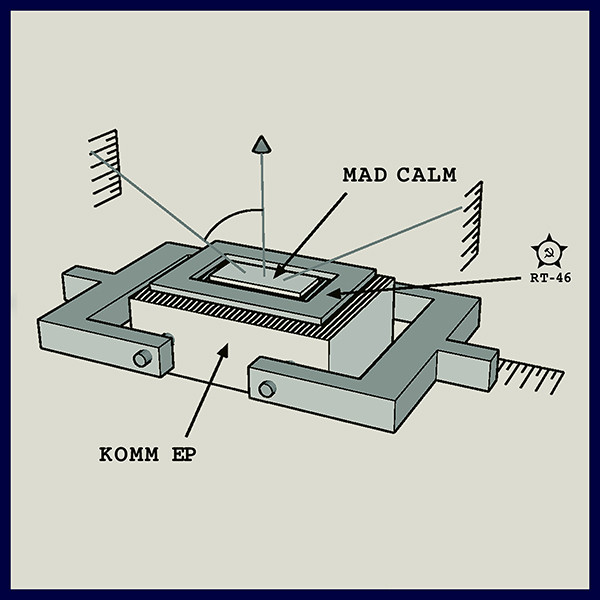 MAD CALM

RT-46

KOMM EP